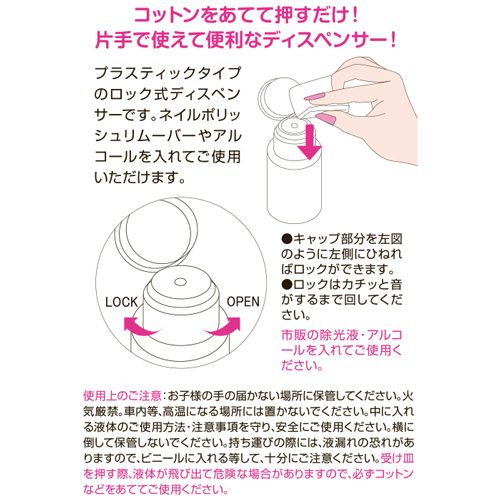 コットンをあてて押すだけ！
片手で使えて便利なディスペンサー！

プラスティックタイプのロック式ディスペンサーです。ネイルポリッシュリムーバーやアルコールを入れてご使用いただけます。

LOCK
OPEN

●キャップ部分を左図のように左側にひねればロックができます。
●ロックはカチッと音がするまで回してください。
市販の除光液・アルコールを入れてご使用ください。

使用上のご注意：お子様の手の届かない場所に保管してください。火気厳禁。車内等、高温になる場所には置かないでください。中に入れる液体のご使用方法・注意事項を守り、安全にご使用ください。横に倒して保管しないでください。持ち運びの際には、液漏れの恐れがありますので、ビニールに入れる等して、十分にご注意ください。受け皿を押す際、液体が飛び出て危険な場合がありますので、必ずコットンなどをあててご使用ください。