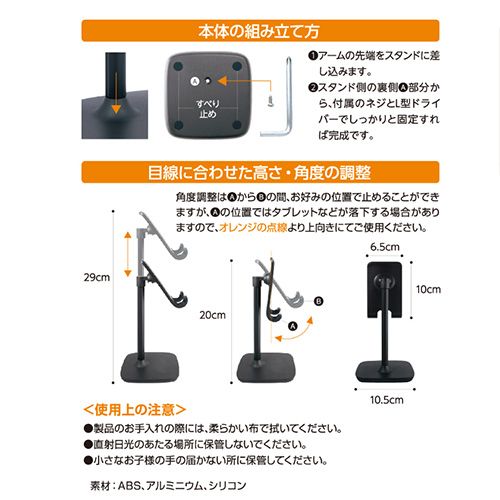 本体の組み立て方

Ⓐ

すべり止め

❶アームの先端をスタンドに差し込みます。

❷スタンド側の裏側Ⓐ部分から、付属のネジとL型ドライバーでしっかりと固定すれば完成です。

目線に合わせた高さ・角度の調整

角度調整はⒶからⒷの間、お好みの位置で止めることができますが、Ⓐの位置ではタブレットなどが落下する場合がありますので、オレンジの点線より上向きにてご使用ください。

29cm

20cm

Ⓑ

Ⓐ

6.5cm

10cm

10.5cm

＜使用上の注意＞

●製品のお手入れの際には、柔らかい布で拭いてください。

●直射日光のあたる場所に保管しないでください。

●小さなお子様の手の届かない所に保管してください。

素材：ABS、アルミニウム、シリコン