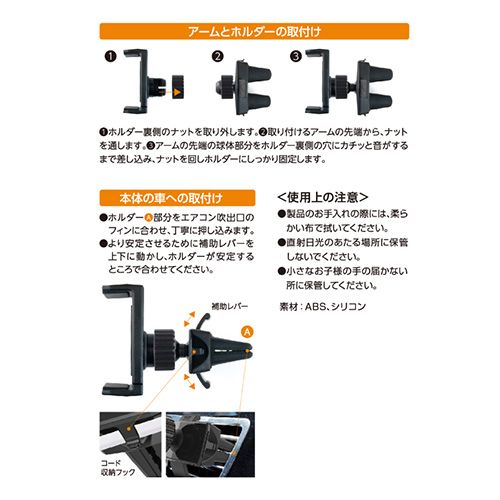 アームとホルダーの取付け

❶

❷

❸

❶ホルダー裏側のナットを取り外します。❷取り付けるアームの先端から、ナットを通します。❸アームの先端の球体部分をホルダー裏側の穴にカチッと音がするまで差し込み、ナットを回しホルダーにしっかり固定します。

本体の車への取付け

●ホルダーⒶ部分をエアコン吹出口のフィンに合わせ、丁寧に押し込みます。
●より安定させるために補助レバーを上下に動かし、ホルダーが安定するところで合わせてください。

補助レバー

Ⓐ

コード収納フック

<使用上の注意>

●製品のお手入れの際には、柔らかい布で拭いてください。
●直射日光のあたる場所に保管しないでください。
●小さなお子様の手の届かない所に保管してください。

素材：ABS、シリコン