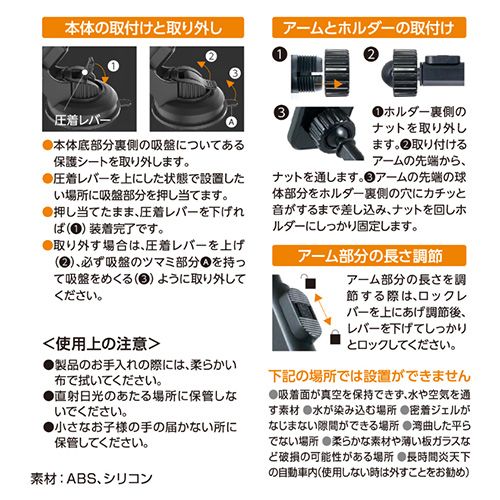 本体の取付けと取り外し

①

②

③

圧着レバー

Ⓐ

●本体底部分裏側の吸盤についてある保護シートを取り外します。

●圧着レバーを上にした状態で設置したい場所に吸盤部分を押し当てます。

●押し当てたまま、圧着レバーを下げれば(❶) 装着完了です。

●取り外す場合は、圧着レバーを上げ(❷)、必ず吸盤のツマミ部分Ⓐを持って吸盤をめくる(❸) ように取り外してください。

<使用上の注意>

●製品のお手入れの際には、柔らかい布で拭いてください。

●直射日光のあたる場所に保管しないでください。

●小さなお子様の手の届かない所に保管してください。

素材：ABS、シリコン

アームとホルダーの取付け

❶

❷

❸

❶ホルダー裏側のナットを取り外します。❷取り付けるアームの先端から、ナットを通します。❸アームの先端の球体部分をホルダー裏側の穴にカチッと音がするまで差し込み、ナットを回しホルダーにしっかり固定します。

アーム部分の長さ調節

アーム部分の長さを調節する際は、ロックレバーを上にあげ調節後、レバーを下げてしっかりとロックしてください。

下記の場所では設置ができません

●吸着面が真空を保持できず、水や空気を通す素材 ●水が染み込む場所 ●密着ジェルがなじまない隙間ができる場所 ●湾曲した平らでない場所 ●柔らかな素材や薄い板ガラスなど破損の可能性がある場所 ●長時間炎天下の自動車内(使用しない時は外すことをお勧め)