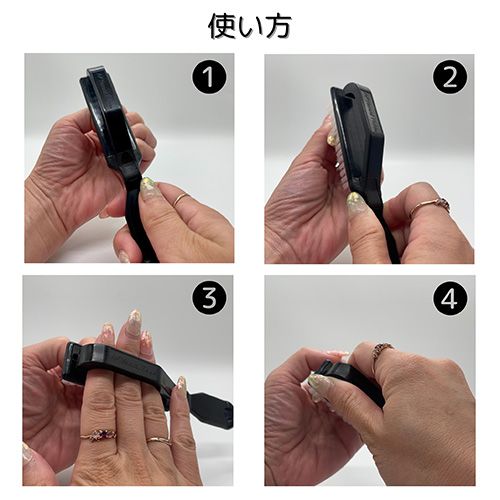 使い方

1

2

3

4