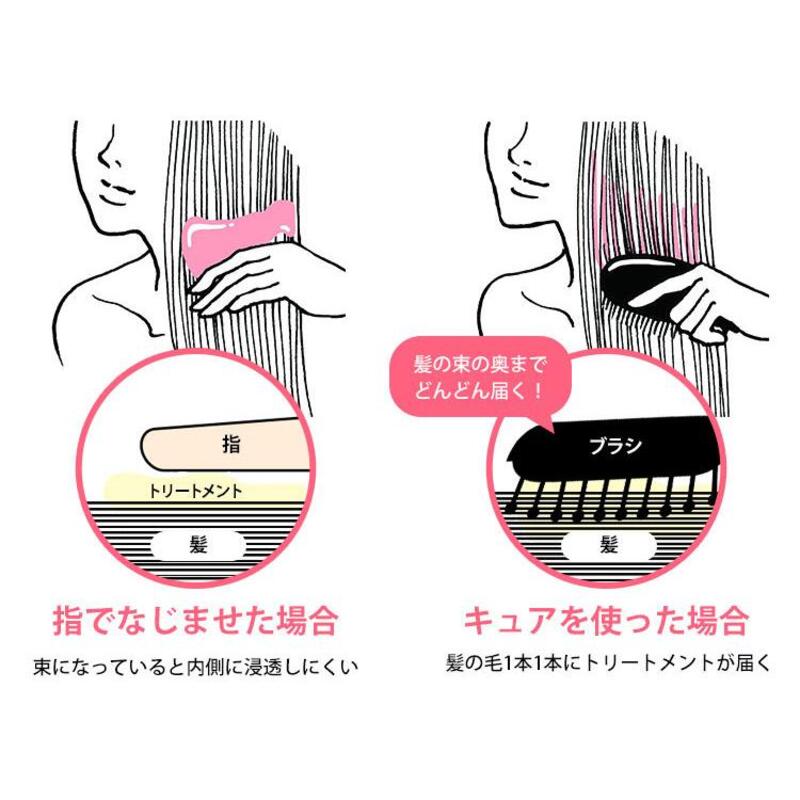 指

トリートメント

髪

指でなじませた場合

束になっていると内側に浸透しにくい

髪の束の奥まで
どんどん届く！

ブラシ

髪

キュアを使った場合

髪の毛1本1本にトリートメントが届く